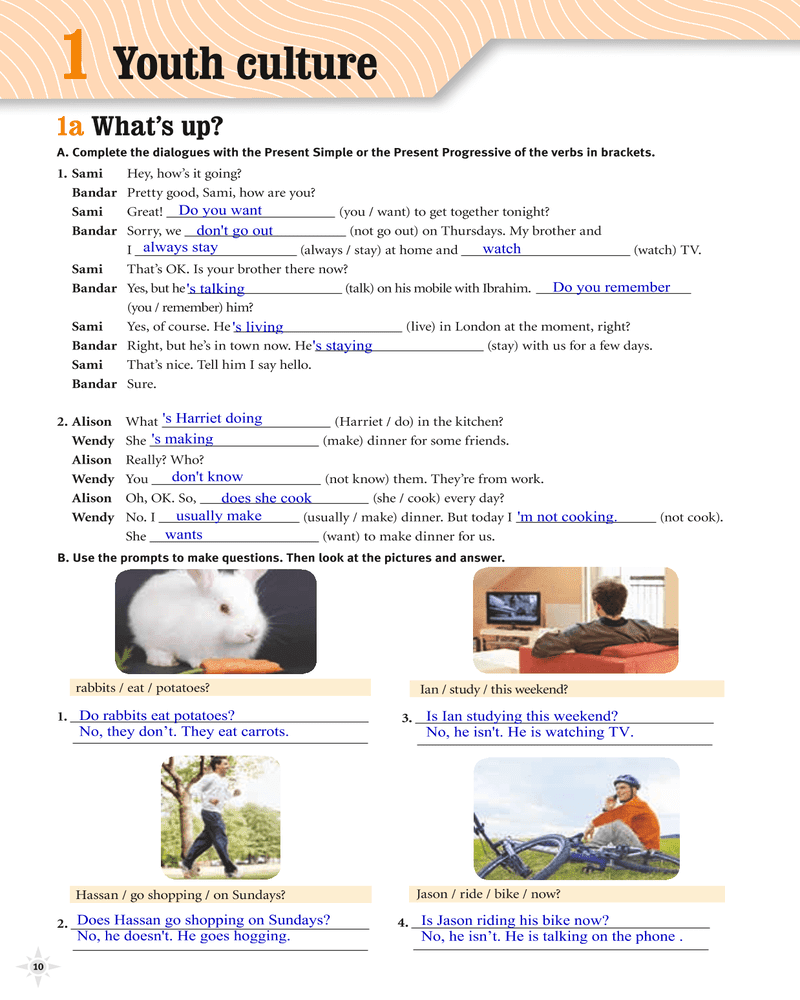 1 Youth culture

1a What's up?

A. Complete the dialogues with the Present Simple or the Present Progressive of the verbs in brackets.

1. Sami Hey, how's it going?
Bandar Pretty good, Sami, how are you?
Sami Great! Do you want (you / want) to get together tonight?
Bandar Sorry, we don't go out (not go out) on Thursdays. My brother and I always stay (always / stay) at home and watch (watch) TV.
Sami That's OK. Is your brother there now?
Bandar Yes, but he's talking (talk) on his mobile with Ibrahim. Do you remember (you / remember) him?
Sami Yes, of course. He's living (live) in London at the moment, right?
Bandar Right, but he's in town now. He's staying (stay) with us for a few days.
Sami That's nice. Tell him I say hello.
Bandar Sure.

2. Alison What 's Harriet doing (Harriet / do) in the kitchen?
Wendy She 's making (make) dinner for some friends.
Alison Really? Who?
Wendy You don't know (not know) them. They're from work.
Alison Oh, OK. So, does she cook (she / cook) every day?
Wendy No. I usually make (usually / make) dinner. But today I 'm not cooking. (not cook). She wants (want) to make dinner for us.

B. Use the prompts to make questions. Then look at the pictures and answer.

rabbits / eat / potatoes?

1. Do rabbits eat potatoes?
No, they don't. They eat carrots.

Ian / study / this weekend?

3. Is Ian studying this weekend?
No, he isn't. He is watching TV.

Hassan / go shopping / on Sundays?

2. Does Hassan go shopping on Sundays?
No, he doesn't. He goes hogging.

Jason / ride / bike / now?

4. Is Jason riding his bike now?
No, he isn't. He is talking on the phone .

10