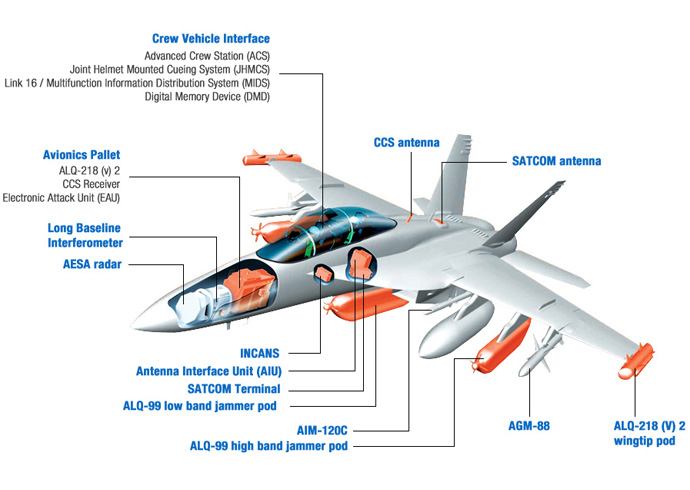 Crew Vehicle Interface
Advanced Crew Station (ACS)
Joint Helmet Mounted Cueing System (JHMCS)
Link 16 / Multifunction Information Distribution System (MIDS)
Digital Memory Device (DMD)

Avionics Pallet
ALQ-218 (v) 2
CCS Receiver
Electronic Attack Unit (EAU)

Long Baseline Interferometer

AESA radar

CCS antenna

SATCOM antenna

INCANS

Antenna Interface Unit (AIU)

SATCOM Terminal

ALQ-99 low band jammer pod

AIM-120C

ALQ-99 high band jammer pod

AGM-88

ALQ-218 (V) 2 wingtip pod