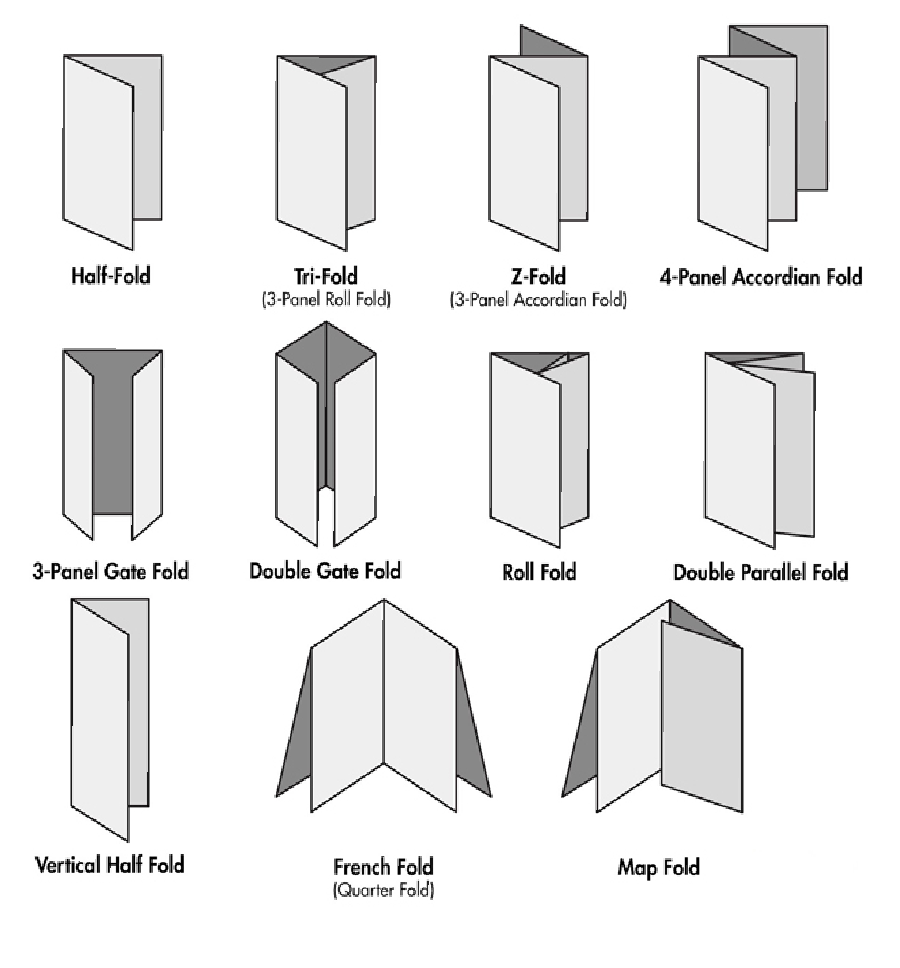 Half-Fold

Tri-Fold
(3-Panel Roll Fold)

Z-Fold
(3-Panel Accordian Fold)

4-Panel Accordian Fold

3-Panel Gate Fold

Double Gate Fold

Roll Fold

Double Parallel Fold

Vertical Half Fold

French Fold
(Quarter Fold)

Map Fold