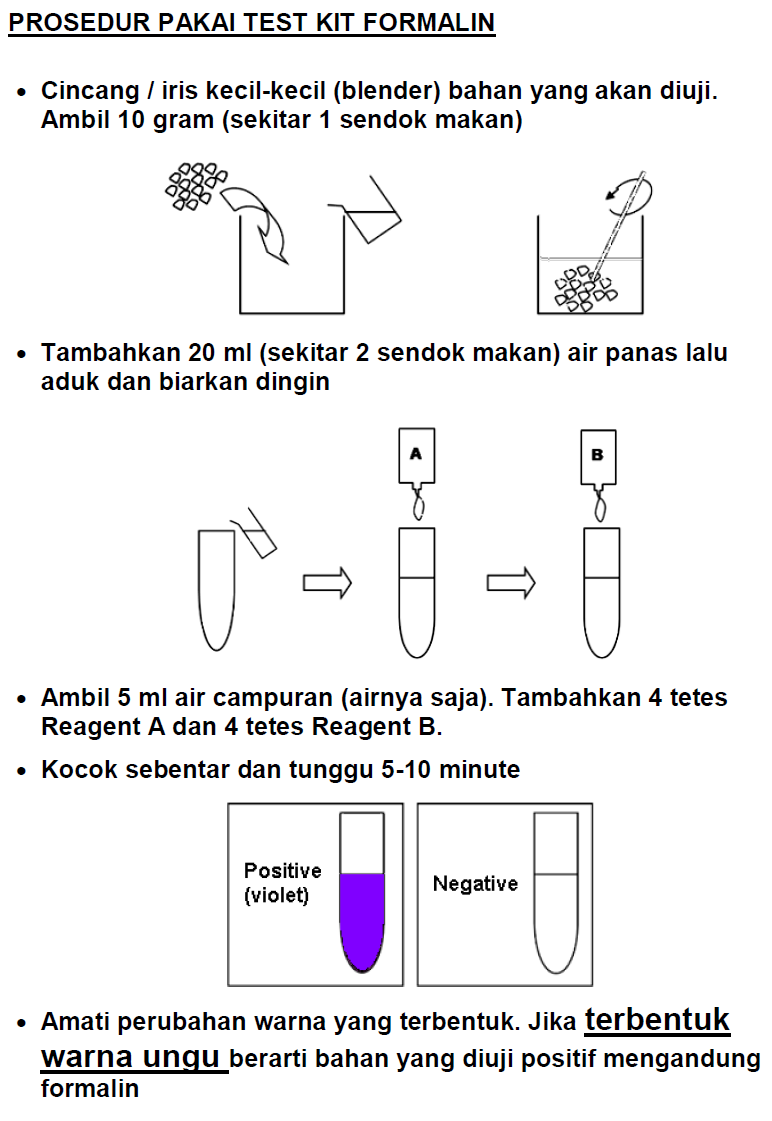 PROSEDUR PAKAI TEST KIT FORMALIN

• Cincang / iris kecil-kecil (blender) bahan yang akan diuji. Ambil 10 gram (sekitar 1 sendok makan)

• Tambahkan 20 ml (sekitar 2 sendok makan) air panas lalu aduk dan biarkan dingin

A

B

• Ambil 5 ml air campuran (airnya saja). Tambahkan 4 tetes Reagent A dan 4 tetes Reagent B.

• Kocok sebentar dan tunggu 5-10 minute

Positive (violet)

Negative

• Amati perubahan warna yang terbentuk. Jika terbentuk warna ungu berarti bahan yang diuji positif mengandung formalin