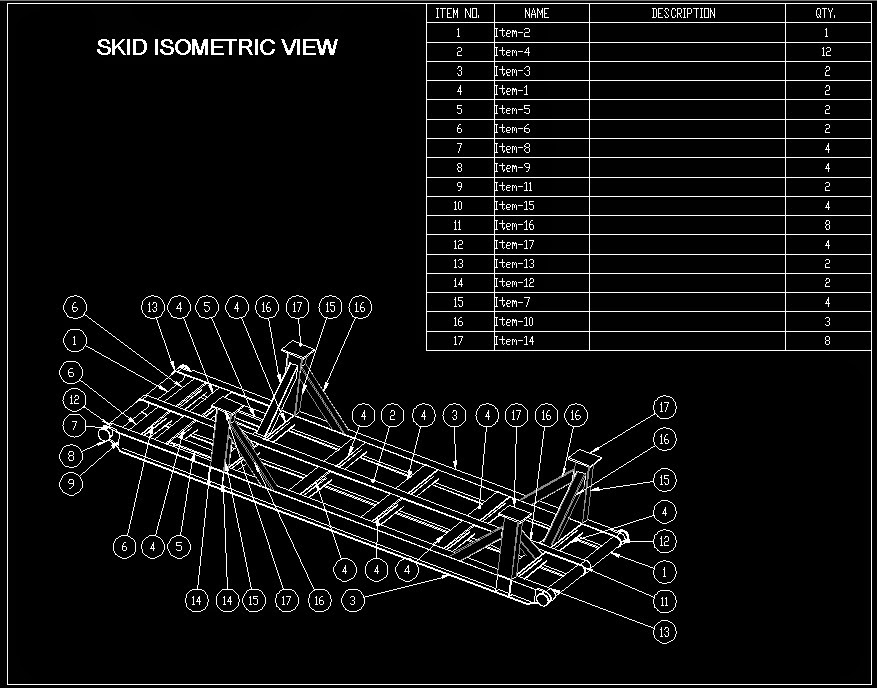 SKID ISOMETRIC VIEW

| ITEM NO. | NAME | DESCRIPTION | QTY. |
|---|---|---|---|
| 1 | Item-2 | | 1 |
| 2 | Item-4 | | 12 |
| 3 | Item-3 | | 2 |
| 4 | Item-1 | | 2 |
| 5 | Item-5 | | 2 |
| 6 | Item-6 | | 2 |
| 7 | Item-8 | | 4 |
| 8 | Item-9 | | 4 |
| 9 | Item-11 | | 2 |
| 10 | Item-15 | | 4 |
| 11 | Item-16 | | 8 |
| 12 | Item-17 | | 4 |
| 13 | Item-13 | | 2 |
| 14 | Item-12 | | 2 |
| 15 | Item-7 | | 4 |
| 16 | Item-10 | | 3 |
| 17 | Item-14 | | 8 |

6 13 4 5 4 16 17 15 16
1
6
12
7
8
9
4 2 4 3 4 17 16 16
17
16
15
4
12
1
11
13
6 4 5
4 4 4
14 14 15 17 16 3