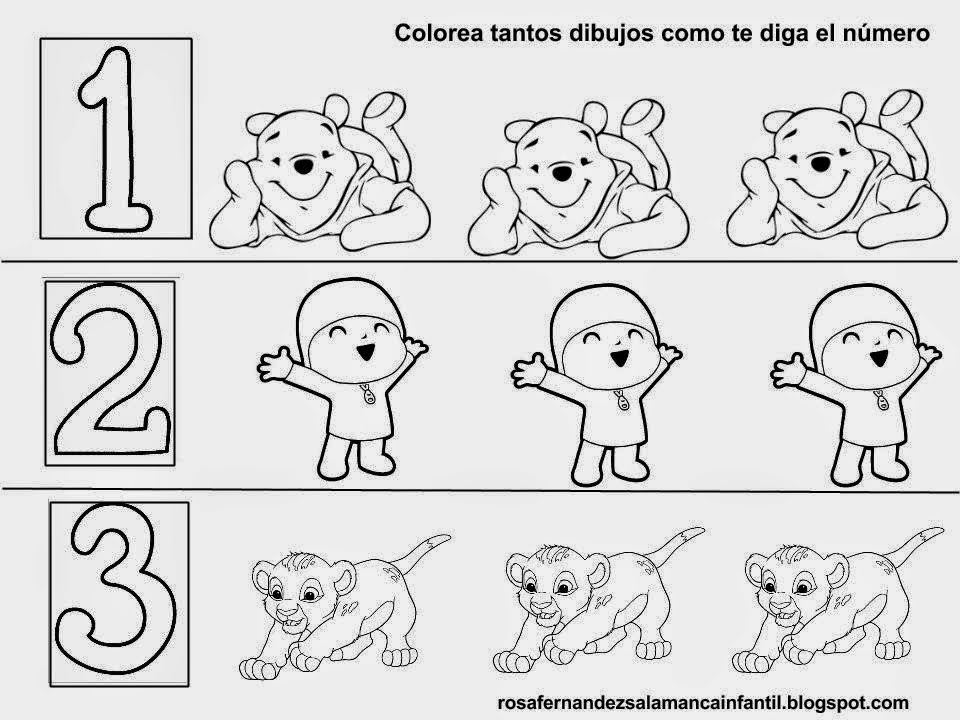 Colorea tantos dibujos como te diga el número

1

2

3

rosafernandezsalamancainfantil.blogspot.com