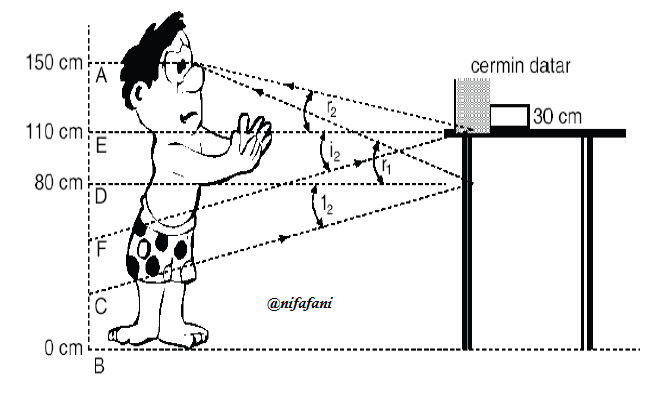 150 cm
A
110 cm
E
80 cm
D
F
C
0 cm
B
cermin datar
30 cm
$r_2$
$i_2$
$r_1$
$1_2$
@nifafani