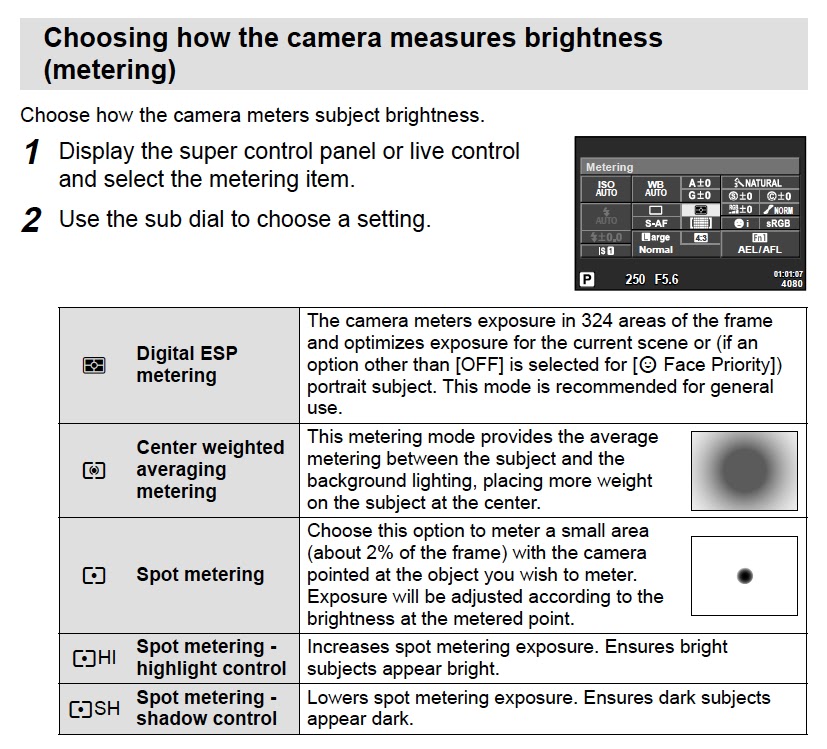 Choosing how the camera measures brightness (metering)

Choose how the camera meters subject brightness.

1 Display the super control panel or live control and select the metering item.

2 Use the sub dial to choose a setting.

Metering
ISO AUTO
WB AUTO
A±0
G±0
NATURAL
±0
±0
±0
NORM
AUTO
S-AF
i
sRGB
±0.0
Large
Normal
4:3
Fn1
AEL/AFL
IS 1
P
250
F5.6
01:01:07
4080

| | | |
|---|---|---|
| | Digital ESP metering | The camera meters exposure in 324 areas of the frame and optimizes exposure for the current scene or (if an option other than [OFF] is selected for [☺ Face Priority]) portrait subject. This mode is recommended for general use. |
| | Center weighted averaging metering | This metering mode provides the average metering between the subject and the background lighting, placing more weight on the subject at the center. |
| | Spot metering | Choose this option to meter a small area (about 2% of the frame) with the camera pointed at the object you wish to meter. Exposure will be adjusted according to the brightness at the metered point. |
| HI | Spot metering - highlight control | Increases spot metering exposure. Ensures bright subjects appear bright. |
| SH | Spot metering - shadow control | Lowers spot metering exposure. Ensures dark subjects appear dark. |