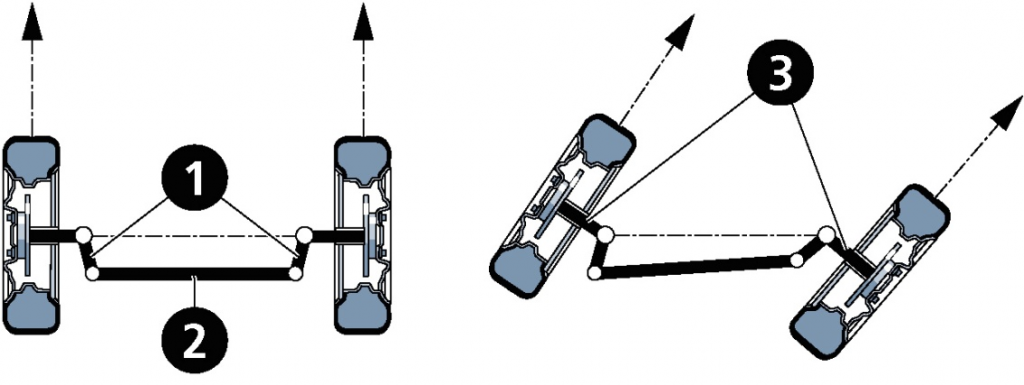 1
2
3