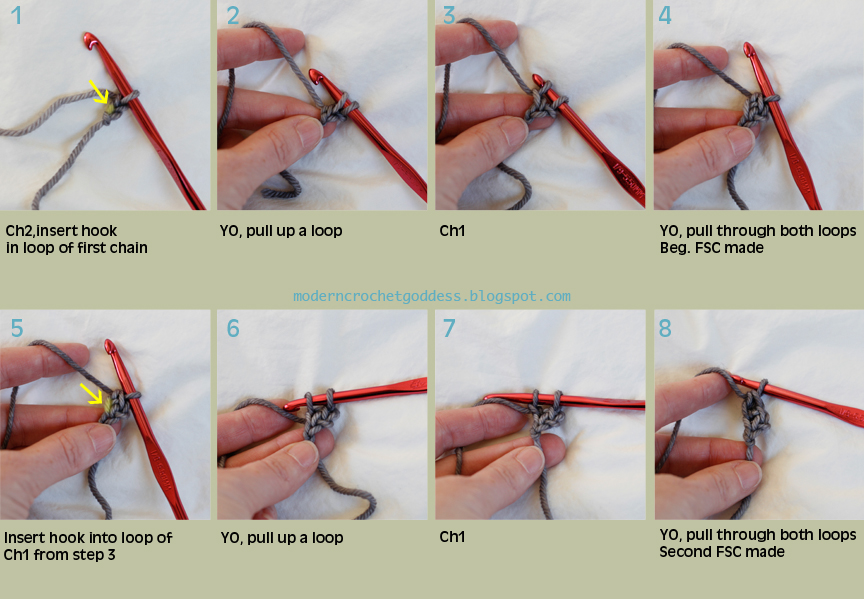 1

Ch2,insert hook in loop of first chain

2

YO, pull up a loop

3

Ch1

4

YO, pull through both loops Beg. FSC made

moderncrochetgoddess.blogspot.com

5

Insert hook into loop of Ch1 from step 3

6

YO, pull up a loop

7

Ch1

8

YO, pull through both loops Second FSC made