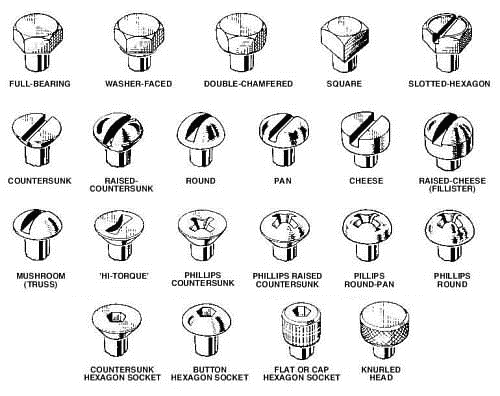 FULL-BEARING

WASHER-FACED

DOUBLE-CHAMFERED

SQUARE

SLOTTED-HEXAGON

COUNTERSUNK

RAISED-COUNTERSUNK

ROUND

PAN

CHEESE

RAISED-CHEESE (FILLISTER)

MUSHROOM (TRUSS)

'HI-TORQUE'

PHILLIPS COUNTERSUNK

PHILLIPS RAISED COUNTERSUNK

PILLIPS ROUND-PAN

PHILLIPS ROUND

COUNTERSUNK HEXAGON SOCKET

BUTTON HEXAGON SOCKET

FLAT OR CAP HEXAGON SOCKET

KNURLED HEAD