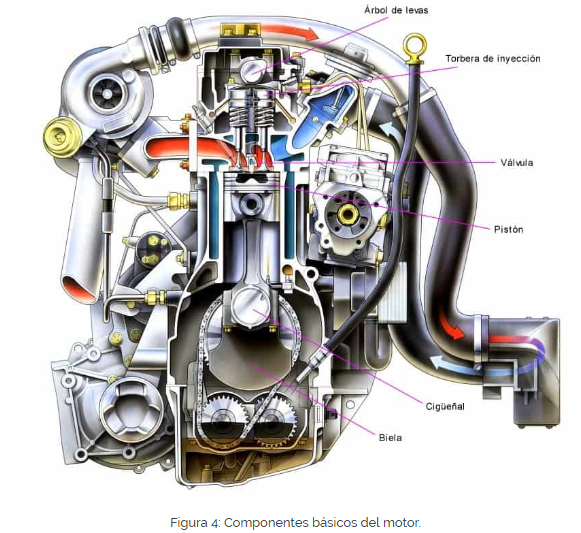 Árbol de levas

Torbera de inyección

Válvula

Pistón

Cigüeñal

Biela

Figura 4: Componentes básicos del motor.