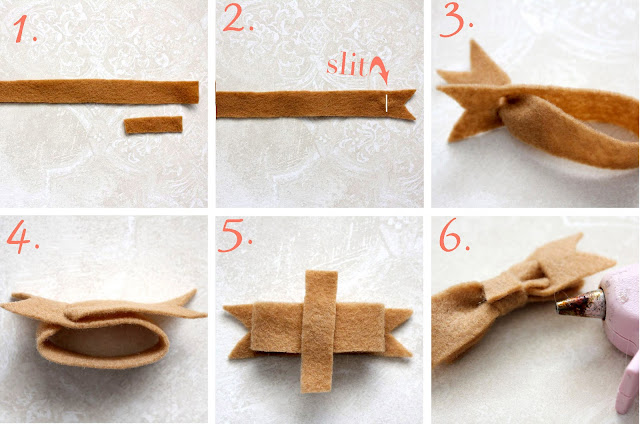 1.

2.
slit

3.

4.

5.

6.