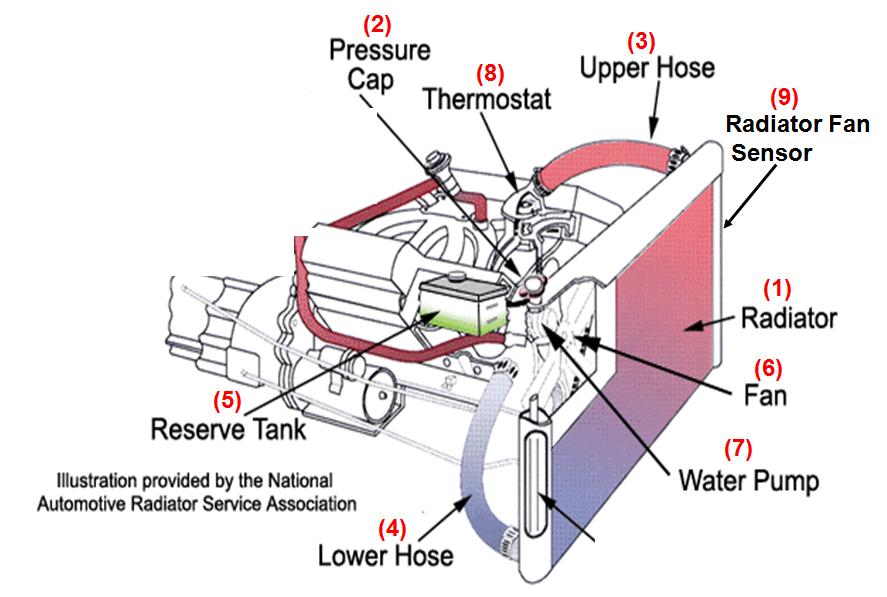 (2)
Pressure
Cap

(8)
Thermostat

(3)
Upper Hose

(9)
Radiator Fan
Sensor

(1)
Radiator

(6)
Fan

(7)
Water Pump

(5)
Reserve Tank

Illustration provided by the National Automotive Radiator Service Association

(4)
Lower Hose