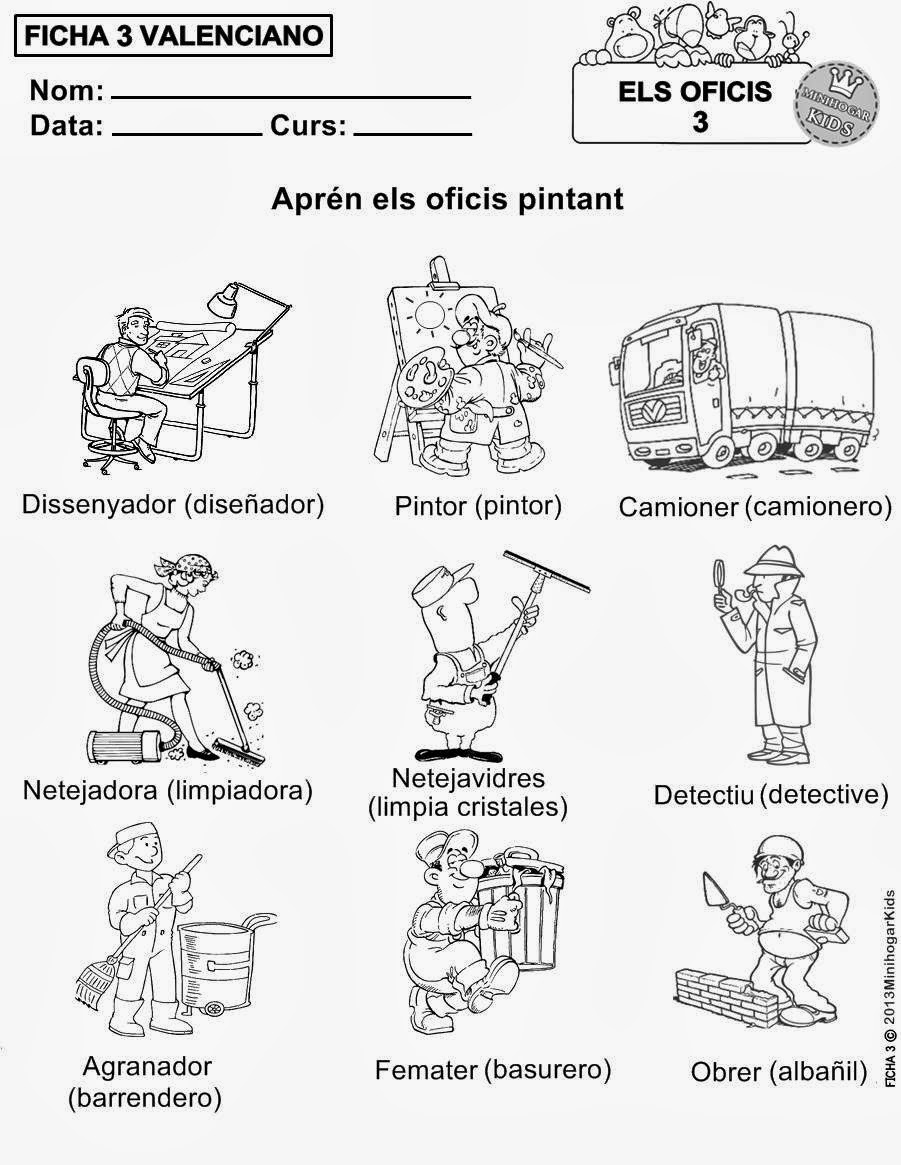 FICHA 3 VALENCIANO

Nom:

Data: Curs:

ELS OFICIS
3

MINIHOGAR KIDS

Aprén els oficis pintant

Dissenyador (diseñador)

Pintor (pintor)

Camioner (camionero)

Netejadora (limpiadora)

Netejavidres (limpia cristales)

Detectiu (detective)

Agranador (barrendero)

Femater (basurero)

Obrer (albañil)

FICHA 3 © 2013MinihogarKids