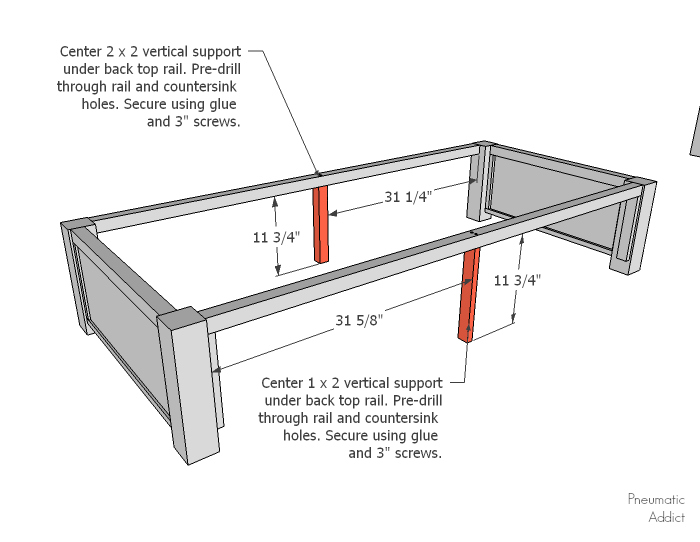 Center 2 x 2 vertical support under back top rail. Pre-drill through rail and countersink holes. Secure using glue and 3" screws.

31 1/4"

11 3/4"

11 3/4"

31 5/8"

Center 1 x 2 vertical support under back top rail. Pre-drill through rail and countersink holes. Secure using glue and 3" screws.

Pneumatic Addict