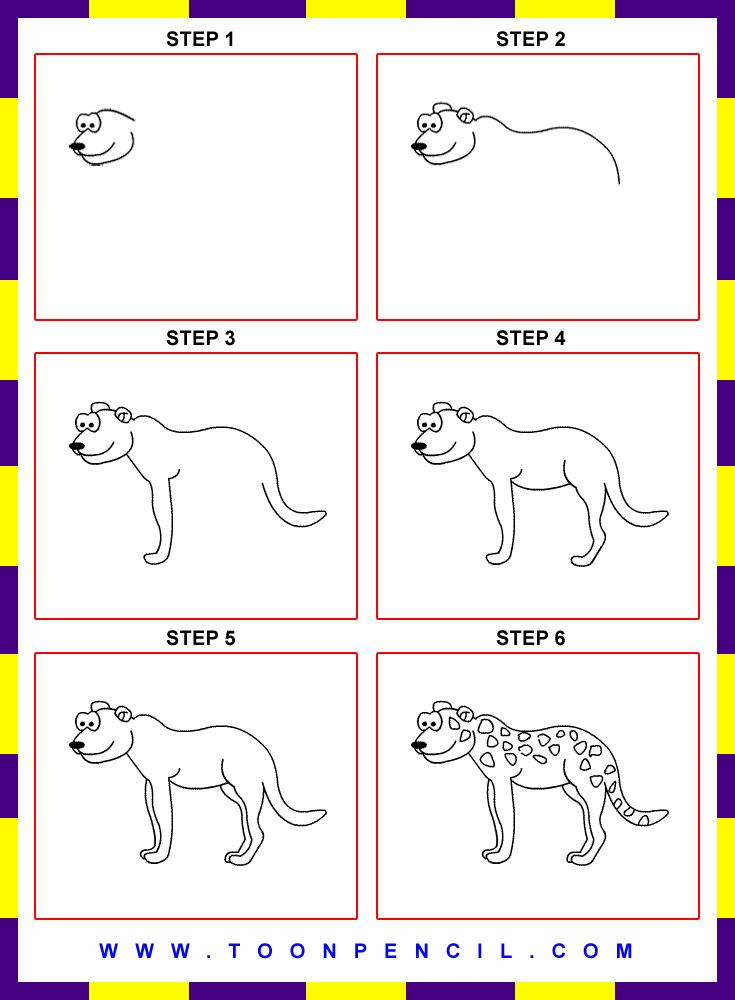 STEP 1

STEP 2

STEP 3

STEP 4

STEP 5

STEP 6

WWW.TOONPENCIL.COM