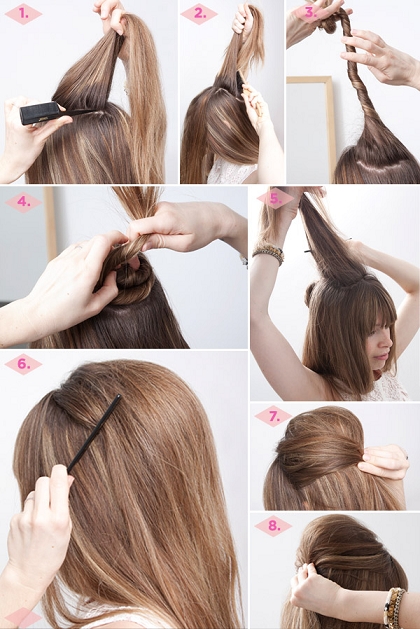 1.

2.

3.

4.

5.

6.

7.

8.