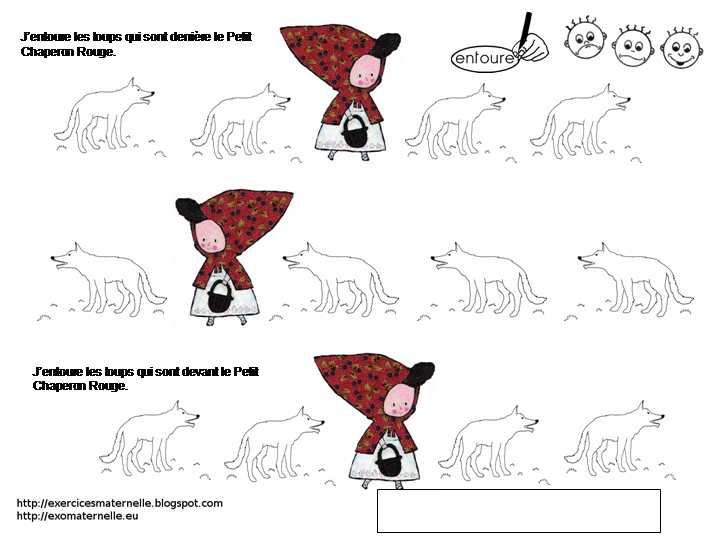 J'entoure les loups qui sont derrière le Petit Chaperon Rouge.

entoure

J'entoure les loups qui sont devant le Petit Chaperon Rouge.

http://exercicesmaternelle.blogspot.com
http://exomaternelle.eu