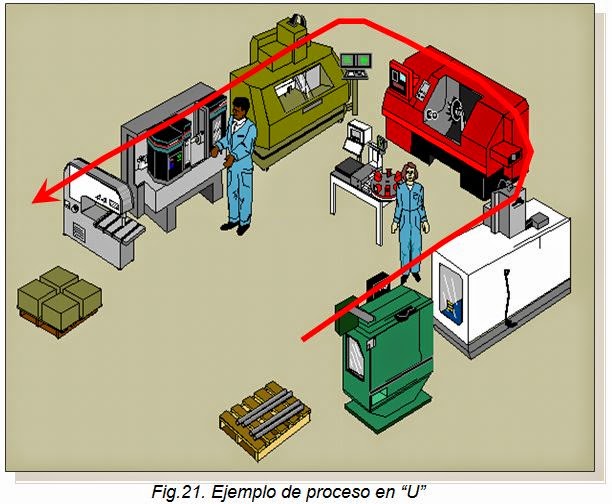 Fig.21. Ejemplo de proceso en “U”