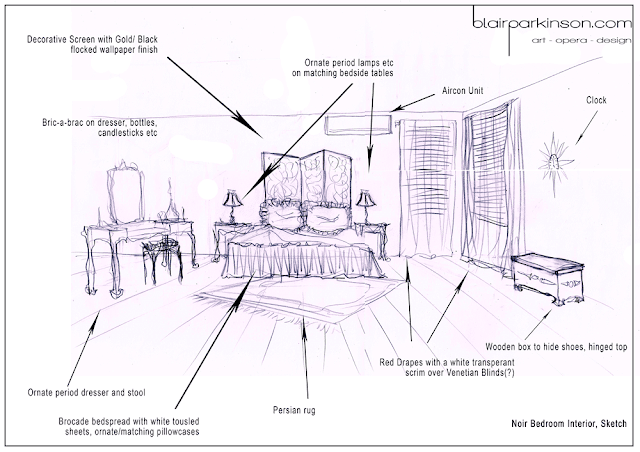 blairparkinson.com
art - opera - design

Decorative Screen with Gold/ Black flocked wallpaper finish

Ornate period lamps etc on matching bedside tables

Aircon Unit

Clock

Bric-a-brac on dresser, bottles, candlesticks etc

Wooden box to hide shoes, hinged top

Red Drapes with a white transperant scrim over Venetian Blinds(?)

Ornate period dresser and stool

Persian rug

Brocade bedspread with white tousled sheets, ornate/matching pillowcases

Noir Bedroom Interior, Sketch