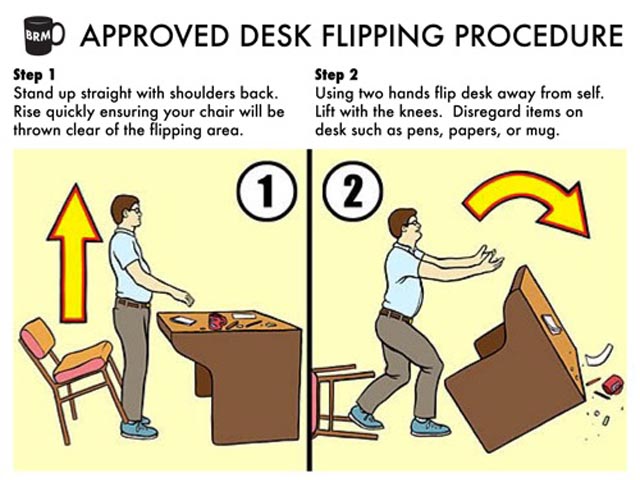 BRM

APPROVED DESK FLIPPING PROCEDURE

Step 1
Stand up straight with shoulders back. Rise quickly ensuring your chair will be thrown clear of the flipping area.

Step 2
Using two hands flip desk away from self. Lift with the knees. Disregard items on desk such as pens, papers, or mug.

1

2