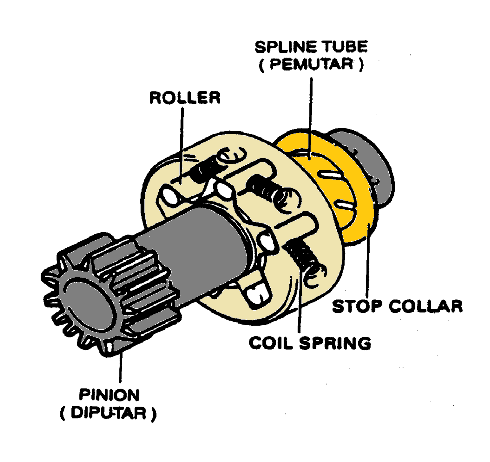 SPLINE TUBE
( PEMUTAR )

ROLLER

STOP COLLAR

COIL SPRING

PINION
( DIPUTAR )