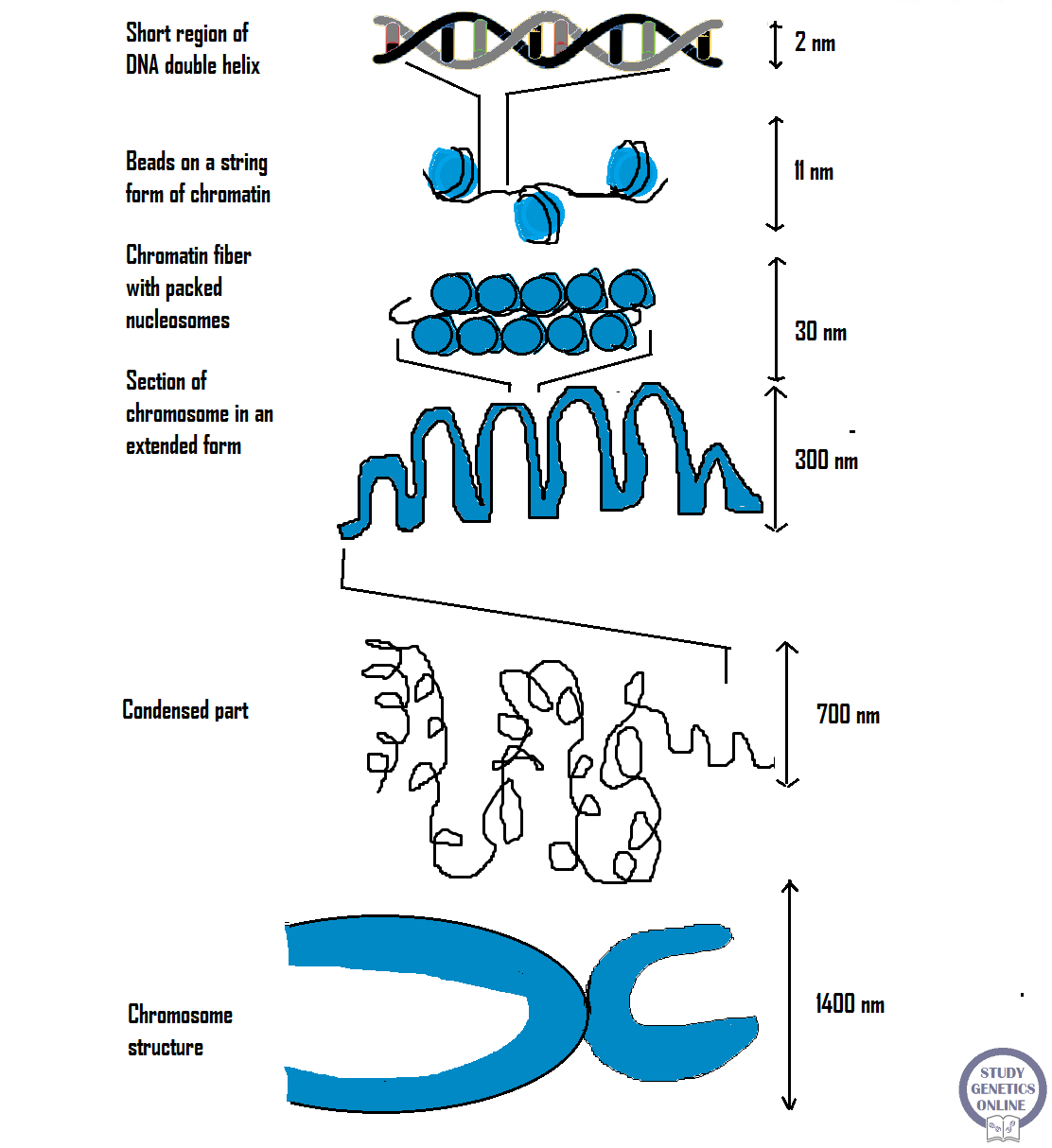 Short region of DNA double helix

2 nm

Beads on a string form of chromatin

11 nm

Chromatin fiber with packed nucleosomes

30 nm

Section of chromosome in an extended form

300 nm

Condensed part

700 nm

Chromosome structure

1400 nm

STUDY GENETICS ONLINE