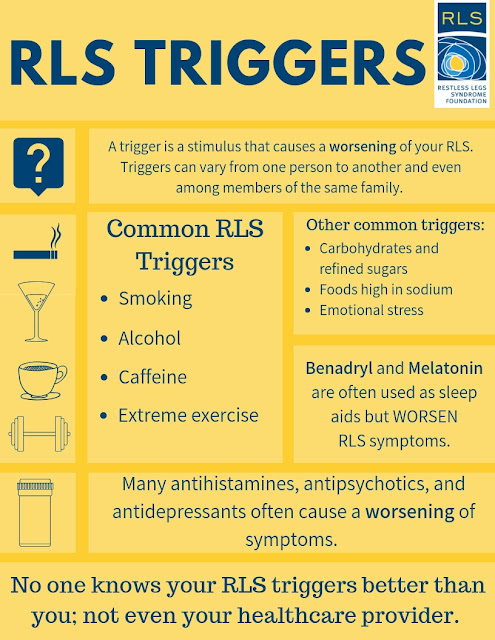 RLS TRIGGERS

RLS
RESTLESS LEGS SYNDROME FOUNDATION

?

A trigger is a stimulus that causes a worsening of your RLS. Triggers can vary from one person to another and even among members of the same family.

Common RLS Triggers

- Smoking
- Alcohol
- Caffeine
- Extreme exercise

Other common triggers:

- Carbohydrates and refined sugars
- Foods high in sodium
- Emotional stress

Benadryl and Melatonin are often used as sleep aids but WORSEN RLS symptoms.

Many antihistamines, antipsychotics, and antidepressants often cause a worsening of symptoms.

No one knows your RLS triggers better than you; not even your healthcare provider.