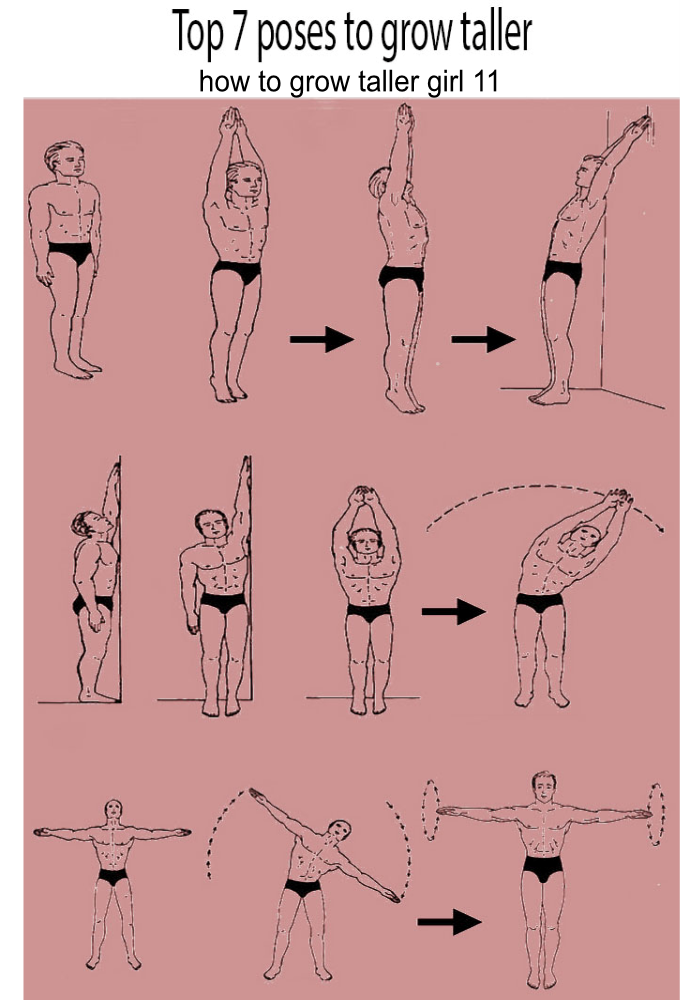 Top 7 poses to grow taller
how to grow taller girl 11