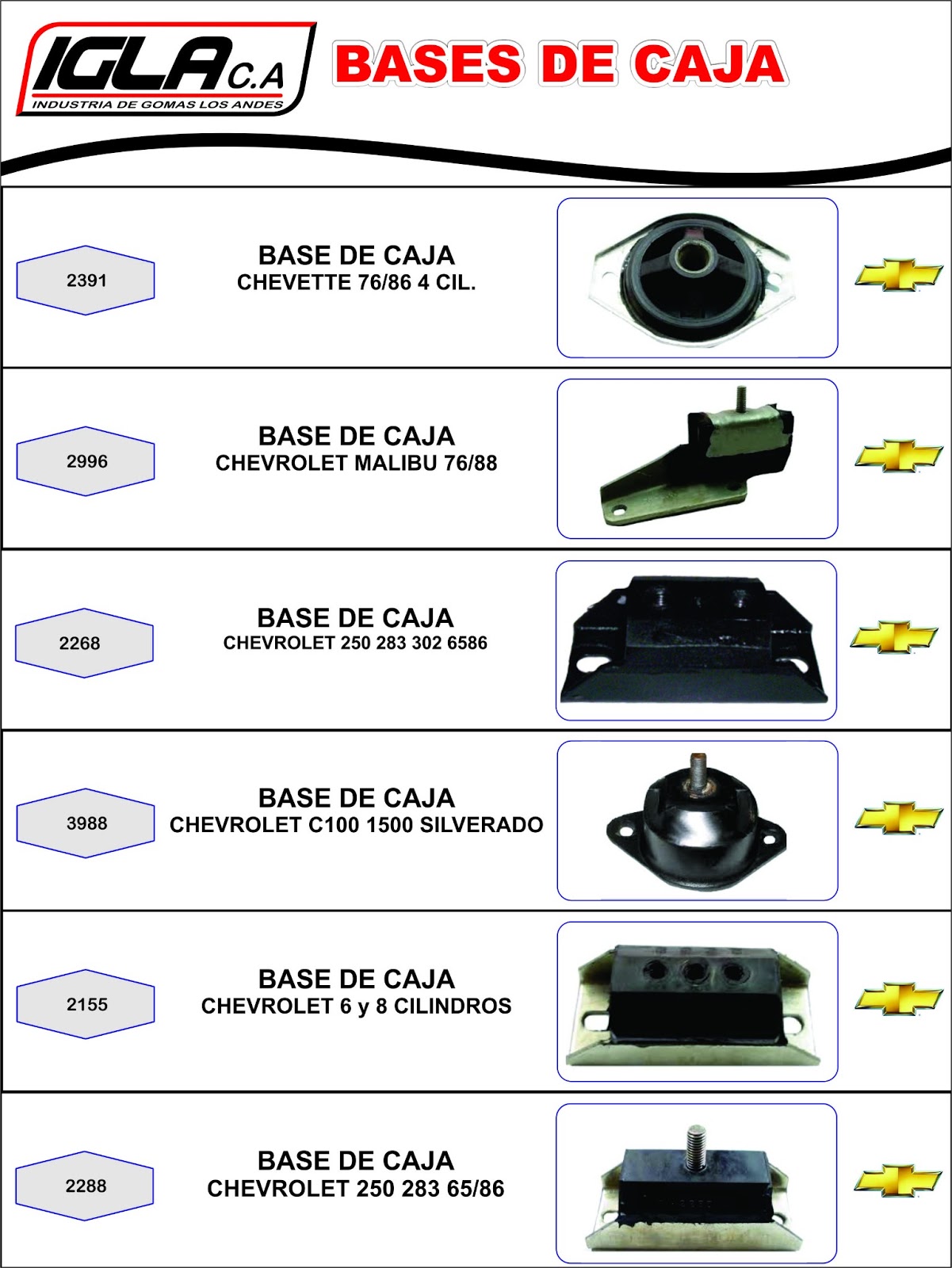 IGLA C.A
INDUSTRIA DE GOMAS LOS ANDES

BASES DE CAJA

2391

BASE DE CAJA
CHEVETTE 76/86 4 CIL.

2996

BASE DE CAJA
CHEVROLET MALIBU 76/88

2268

BASE DE CAJA
CHEVROLET 250 283 302 6586

3988

BASE DE CAJA
CHEVROLET C100 1500 SILVERADO

2155

BASE DE CAJA
CHEVROLET 6 y 8 CILINDROS

2288

BASE DE CAJA
CHEVROLET 250 283 65/86