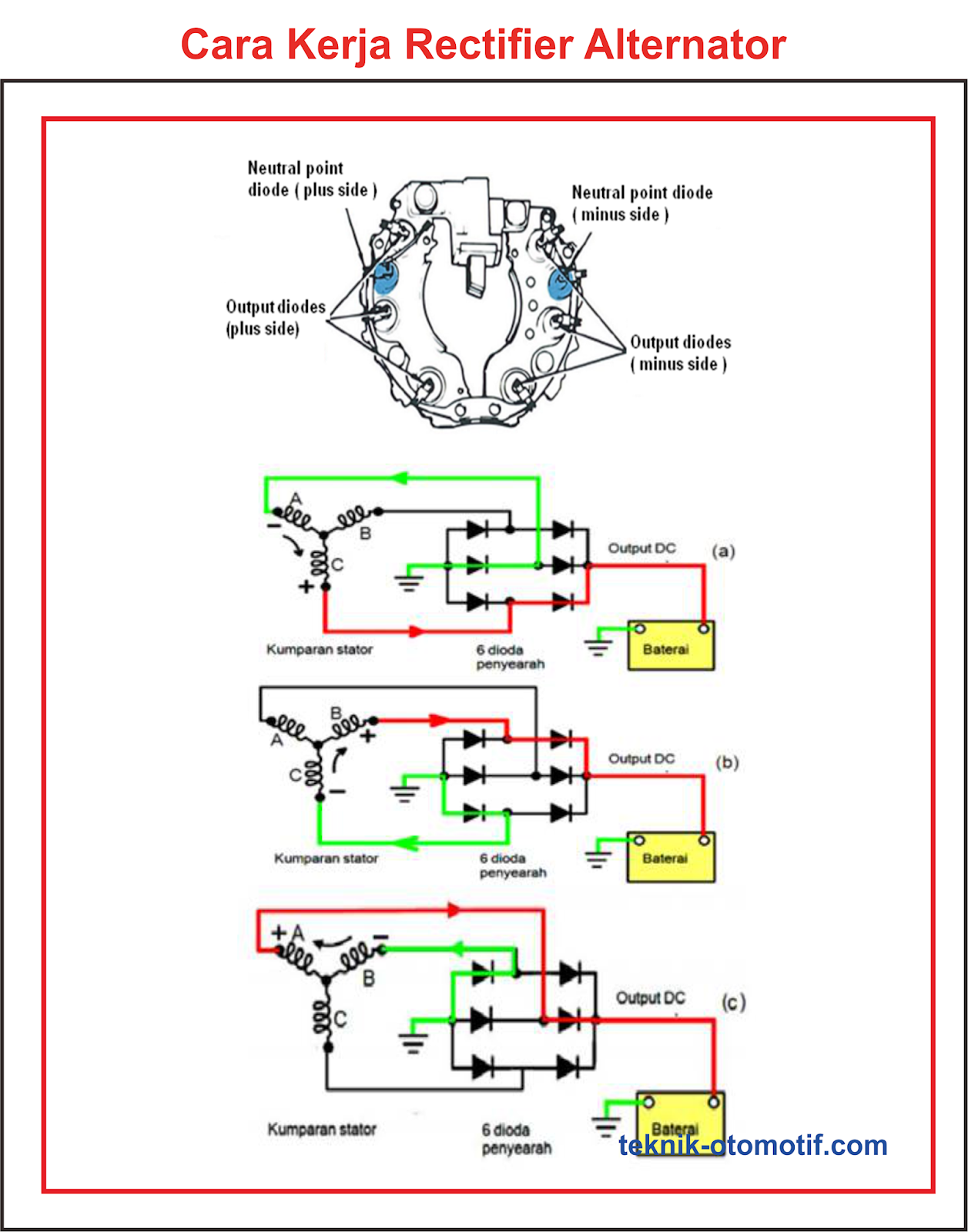 Cara Kerja Rectifier Alternator

Neutral point diode ( plus side )

Neutral point diode ( minus side )

Output diodes (plus side)

Output diodes ( minus side )

A
B
C
−
+
Output DC
(a)
Kumparan stator
6 dioda penyearah
Baterai

A
B
C
+
−
Output DC
(b)
Kumparan stator
6 dioda penyearah
Baterai

+ A
−
B
C
Output DC
(c)
Kumparan stator
6 dioda penyearah
Baterai

teknik-otomotif.com