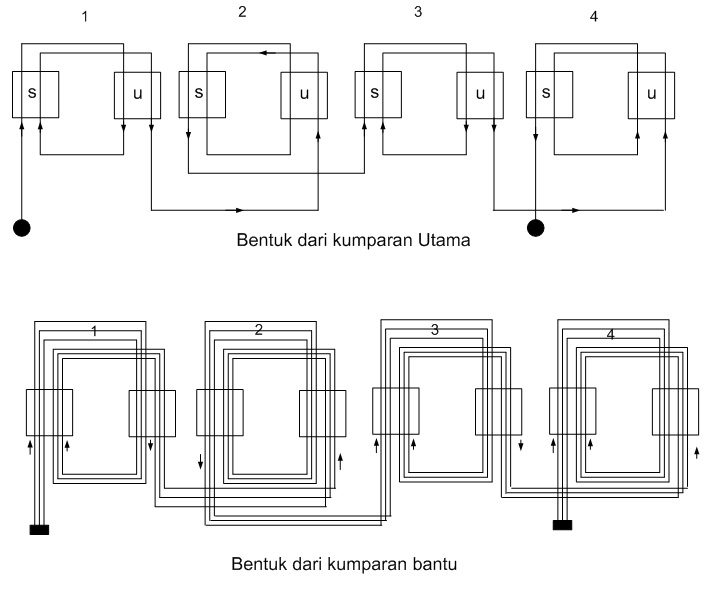 1 2 3 4

s u s u s u s u

Bentuk dari kumparan Utama

1 2 3 4

Bentuk dari kumparan bantu