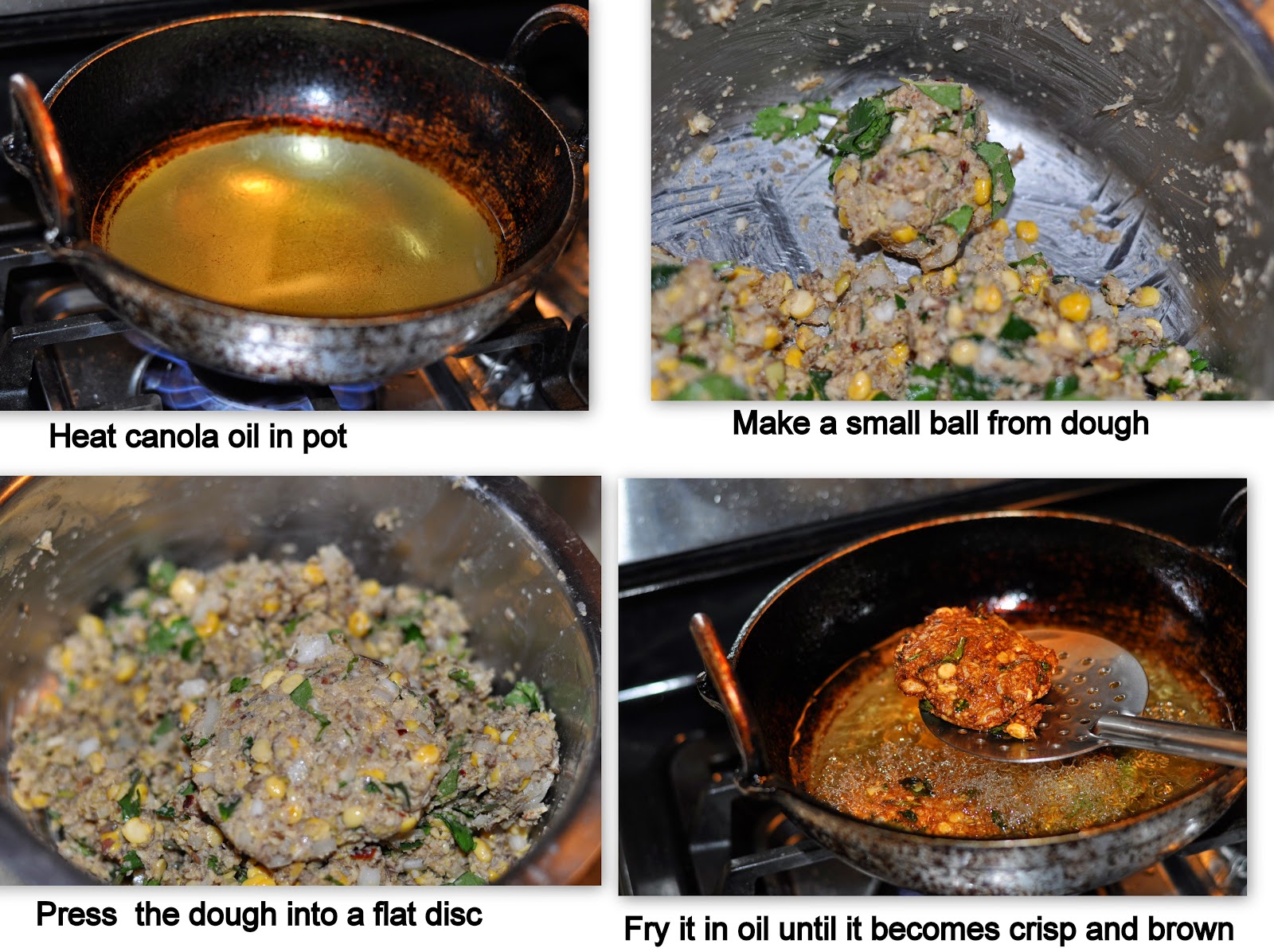 Heat canola oil in pot

Make a small ball from dough

Press the dough into a flat disc

Fry it in oil until it becomes crisp and brown