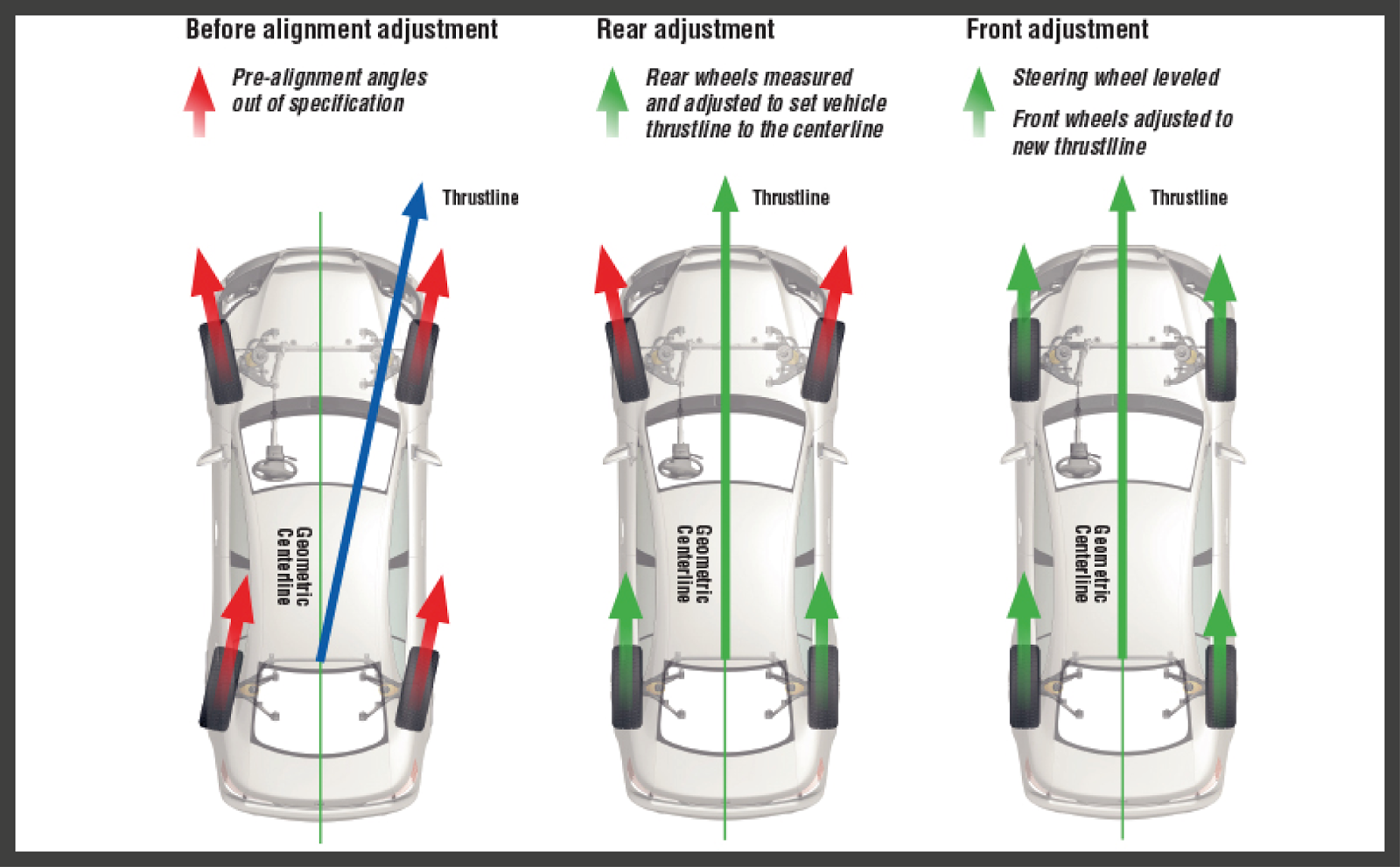 Before alignment adjustment

Pre-alignment angles out of specification

Thrustline

Geometric Centerline

Rear adjustment

Rear wheels measured and adjusted to set vehicle thrustline to the centerline

Thrustline

Geometric Centerline

Front adjustment

Steering wheel leveled

Front wheels adjusted to new thrustline

Thrustline

Geometric Centerline