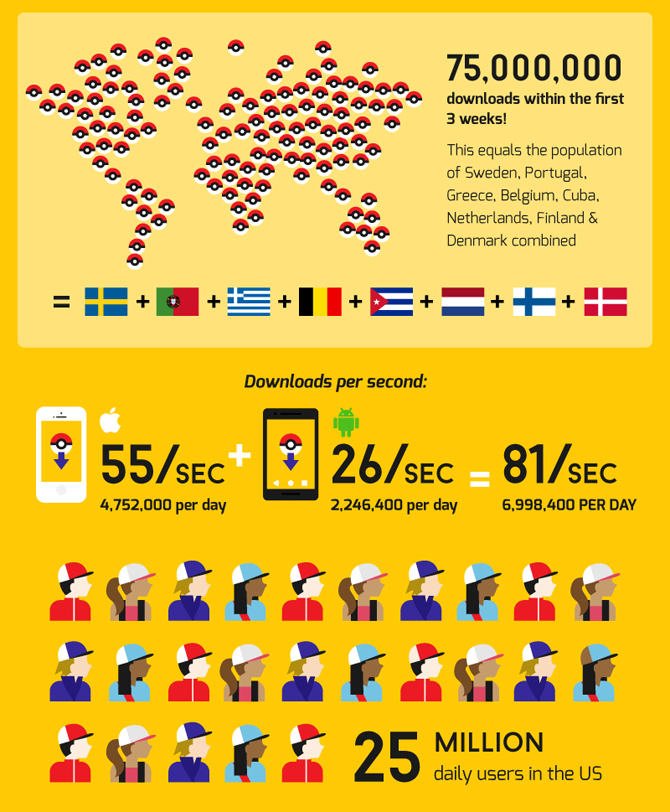 75,000,000
downloads within the first 3 weeks!

This equals the population of Sweden, Portugal, Greece, Belgium, Cuba, Netherlands, Finland & Denmark combined

= + + + + + + +

Downloads per second:

55/SEC
4,752,000 per day

+

26/SEC
2,246,400 per day

=

81/SEC
6,998,400 PER DAY

25 MILLION
daily users in the US