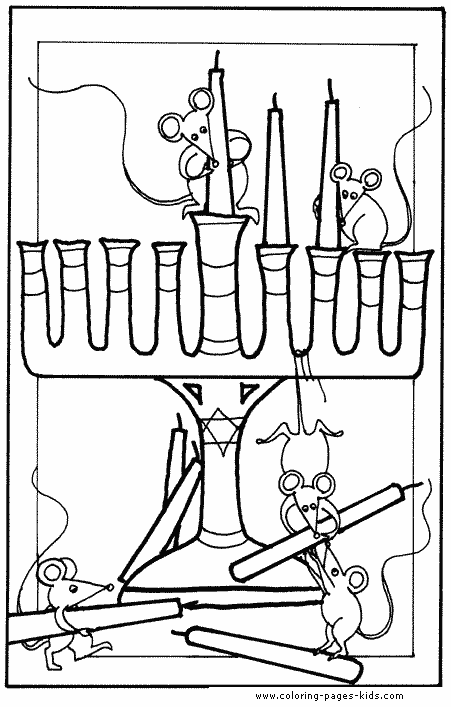 www.coloring-pages-kids.com