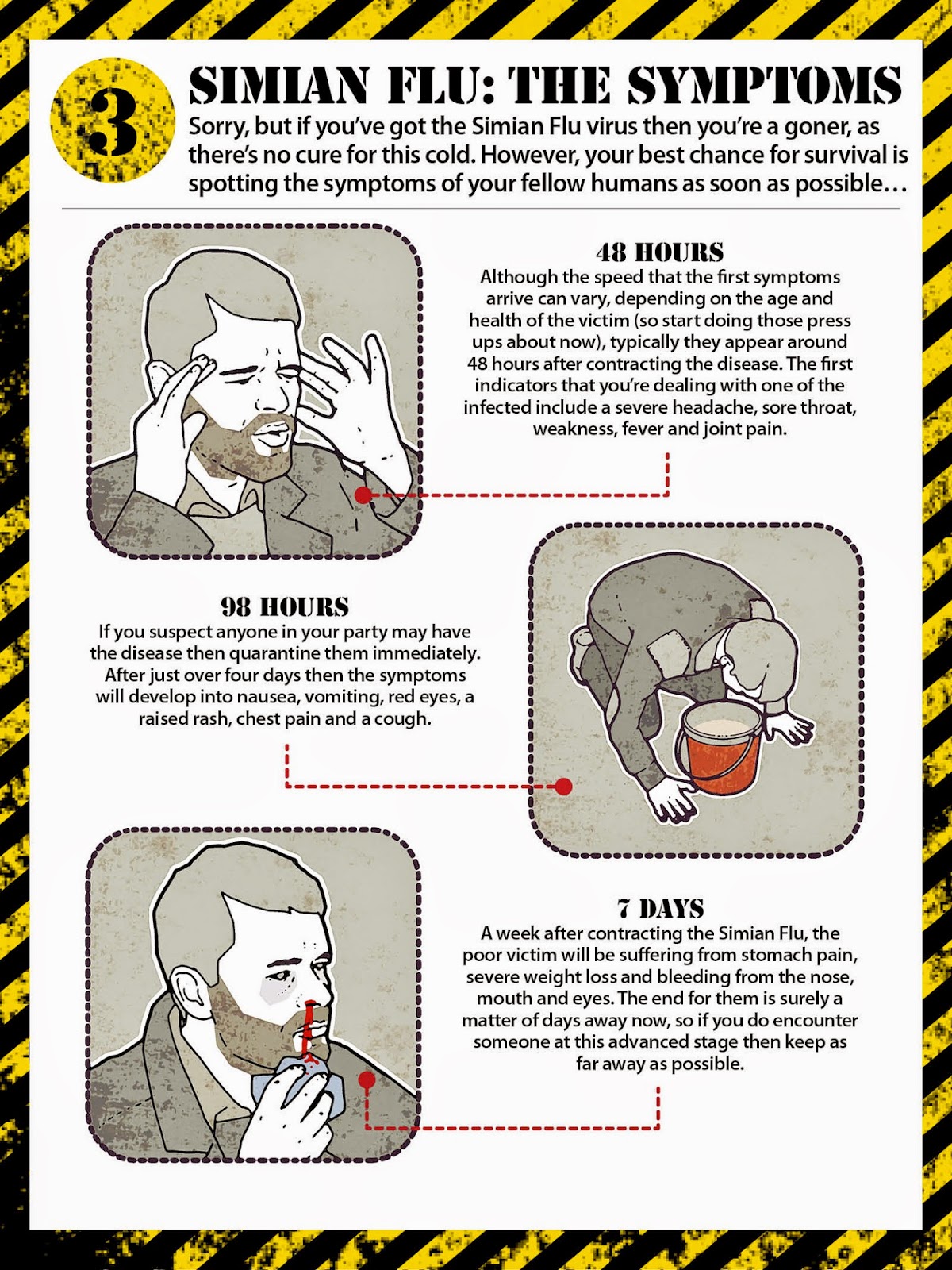 3

SIMIAN FLU: THE SYMPTOMS

Sorry, but if you've got the Simian Flu virus then you're a goner, as there's no cure for this cold. However, your best chance for survival is spotting the symptoms of your fellow humans as soon as possible…

48 HOURS

Although the speed that the first symptoms arrive can vary, depending on the age and health of the victim (so start doing those press ups about now), typically they appear around 48 hours after contracting the disease. The first indicators that you're dealing with one of the infected include a severe headache, sore throat, weakness, fever and joint pain.

98 HOURS

If you suspect anyone in your party may have the disease then quarantine them immediately. After just over four days then the symptoms will develop into nausea, vomiting, red eyes, a raised rash, chest pain and a cough.

7 DAYS

A week after contracting the Simian Flu, the poor victim will be suffering from stomach pain, severe weight loss and bleeding from the nose, mouth and eyes. The end for them is surely a matter of days away now, so if you do encounter someone at this advanced stage then keep as far away as possible.