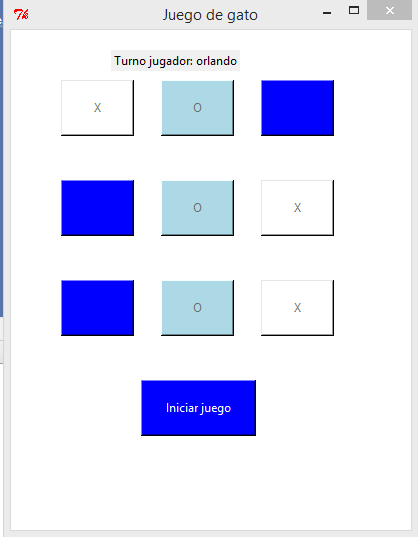 Juego de gato

Turno jugador: orlando

X

O

O

X

O

X

Iniciar juego