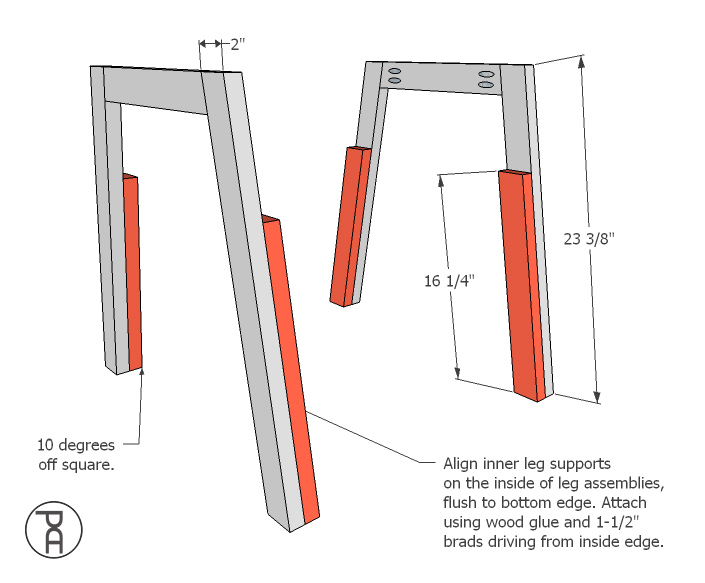 2"

23 3/8"

16 1/4"

10 degrees off square.

Align inner leg supports on the inside of leg assemblies, flush to bottom edge. Attach using wood glue and 1-1/2" brads driving from inside edge.