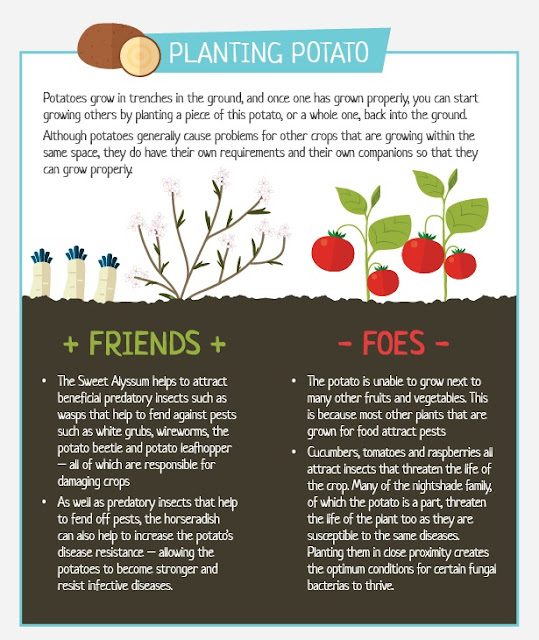 PLANTING POTATO

Potatoes grow in trenches in the ground, and once one has grown properly, you can start growing others by planting a piece of this potato, or a whole one, back into the ground.

Although potatoes generally cause problems for other crops that are growing within the same space, they do have their own requirements and their own companions so that they can grow properly.

+ FRIENDS +

• The Sweet Alyssum helps to attract beneficial predatory insects such as wasps that help to fend against pests such as white grubs, wireworms, the potato beetle and potato leafhopper — all of which are responsible for damaging crops

• As well as predatory insects that help to fend off pests, the horseradish can also help to increase the potato's disease resistance — allowing the potatoes to become stronger and resist infective diseases.

- FOES -

• The potato is unable to grow next to many other fruits and vegetables. This is because most other plants that are grown for food attract pests

• Cucumbers, tomatoes and raspberries all attract insects that threaten the life of the crop. Many of the nightshade family, of which the potato is a part, threaten the life of the plant too as they are susceptible to the same diseases. Planting them in close proximity creates the optimum conditions for certain fungal bacterias to thrive.