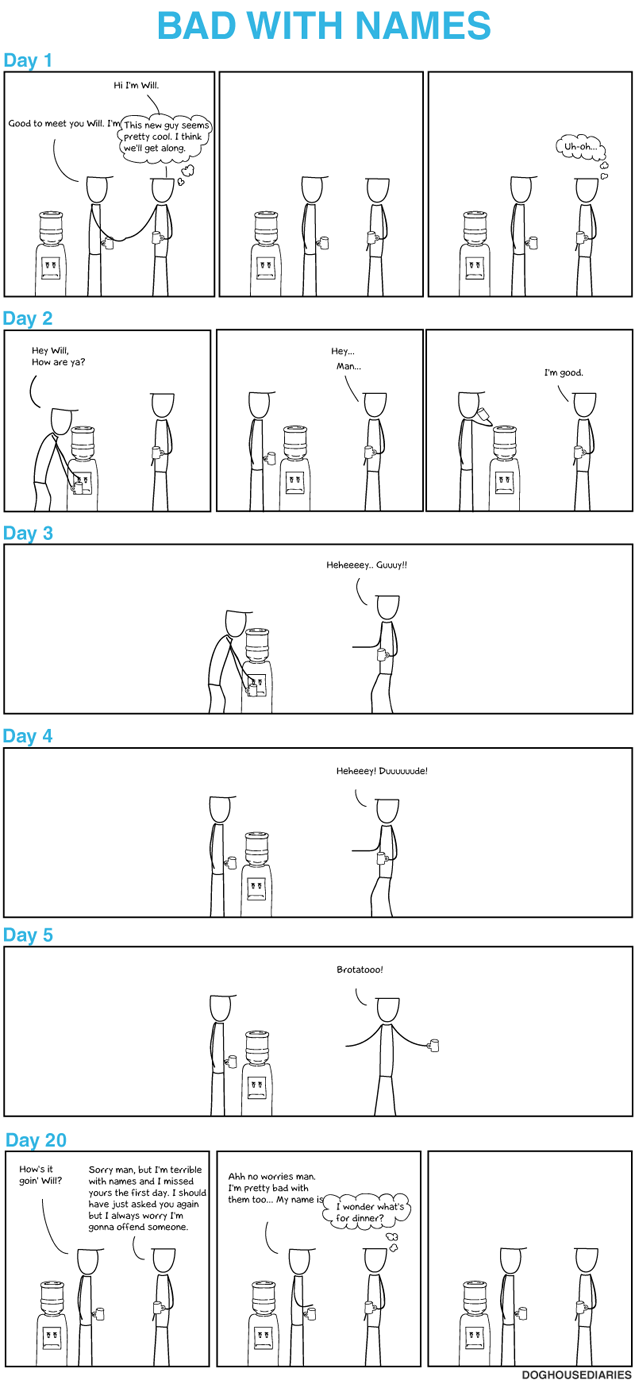 BAD WITH NAMES

Day 1

Hi I'm Will.

Good to meet you Will. I'm

This new guy seems pretty cool. I think we'll get along.

Uh-oh...

Day 2

Hey Will, How are ya?

Hey... Man...

I'm good.

Day 3

Heheeeey.. Guuuy!!

Day 4

Heheeey! Duuuuuude!

Day 5

Brotatooo!

Day 20

How's it goin' Will?

Sorry man, but I'm terrible with names and I missed yours the first day. I should have just asked you again but I always worry I'm gonna offend someone.

Ahh no worries man. I'm pretty bad with them too... My name is

I wonder what's for dinner?

DOGHOUSEDIARIES