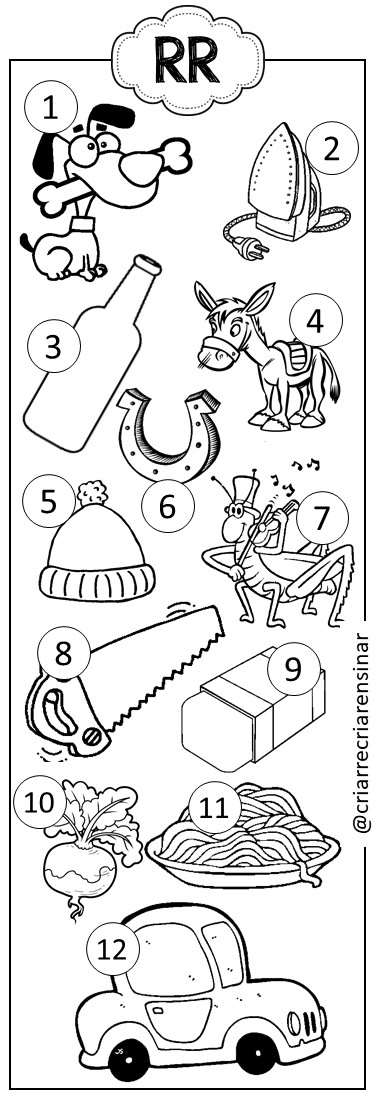 RR

1
2
3
4
5
6
7
8
9
10
11
12

@criarrecriarensinar