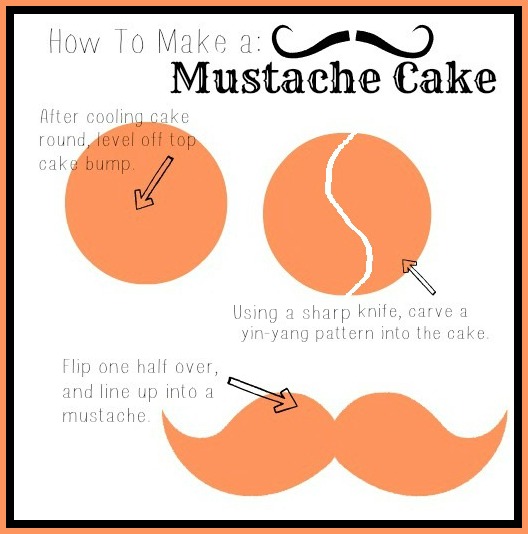 How To Make a:
Mustache Cake

After cooling cake round, level off top cake bump.

Using a sharp knife, carve a yin-yang pattern into the cake.

Flip one half over, and line up into a mustache.