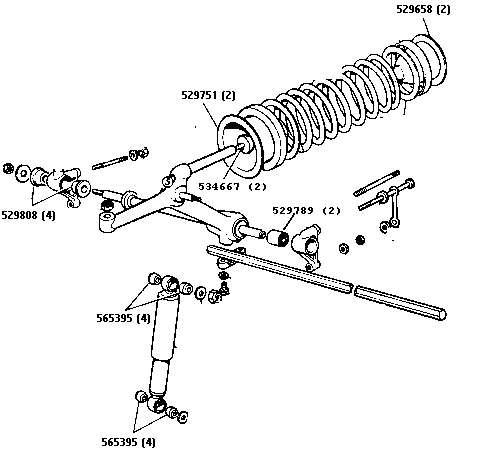 529658 (2)

529751 (2)

534667 (2)

529808 (4)

529789 (2)

565395 (4)

565395 (4)