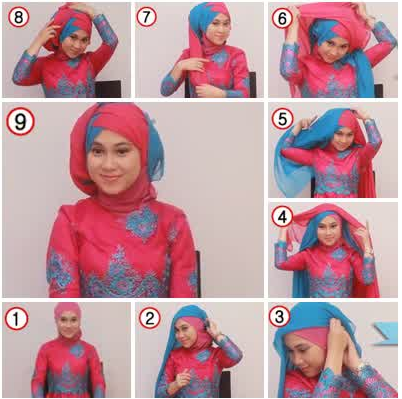 8

7

6

9

5

4

1

2

3