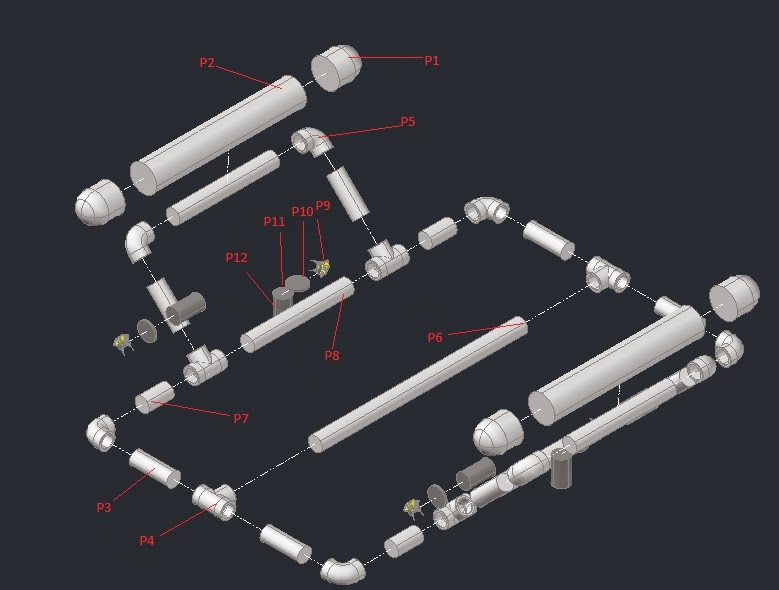 P2
P1
P5
P11
P10
P9
P12
P8
P6
P7
P3
P4