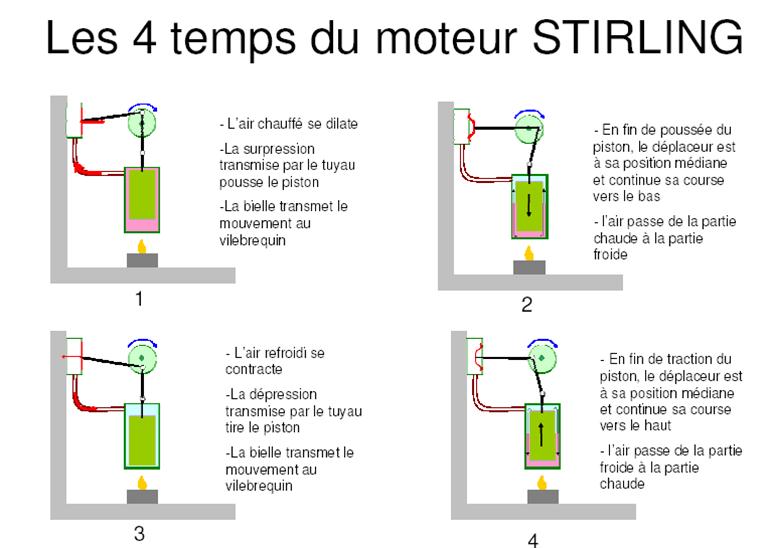 Les 4 temps du moteur STIRLING

- L'air chauffé se dilate

-La surpression transmise par le tuyau pousse le piston

-La bielle transmet le mouvement au vilebrequin

1

- En fin de poussée du piston, le déplaceur est à sa position médiane et continue sa course vers le bas

- l'air passe de la partie chaude à la partie froide

2

- L'air refroidi se contracte

-La dépression transmise par le tuyau tire le piston

-La bielle transmet le mouvement au vilebrequin

3

- En fin de traction du piston, le déplaceur est à sa position médiane et continue sa course vers le haut

- l'air passe de la partie froide à la partie chaude

4