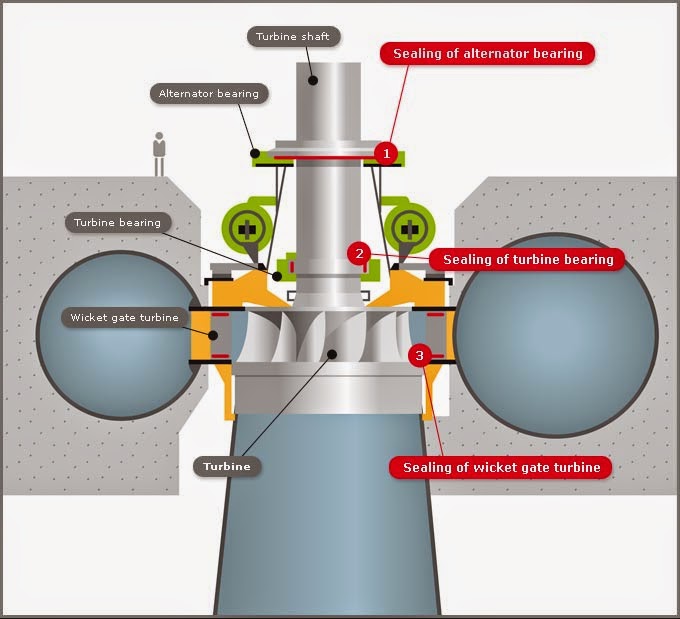 Turbine shaft

Sealing of alternator bearing

Alternator bearing

1

Turbine bearing

2

Sealing of turbine bearing

Wicket gate turbine

3

Turbine

Sealing of wicket gate turbine