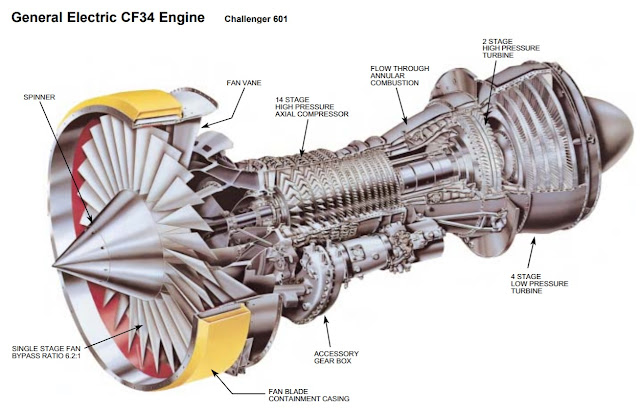 General Electric CF34 Engine Challenger 601

SPINNER

FAN VANE

14 STAGE
HIGH PRESSURE
AXIAL COMPRESSOR

FLOW THROUGH
ANNULAR
COMBUSTION

2 STAGE
HIGH PRESSURE
TURBINE

4 STAGE
LOW PRESSURE
TURBINE

SINGLE STAGE FAN
BYPASS RATIO 6.2:1

ACCESSORY
GEAR BOX

FAN BLADE
CONTAINMENT CASING