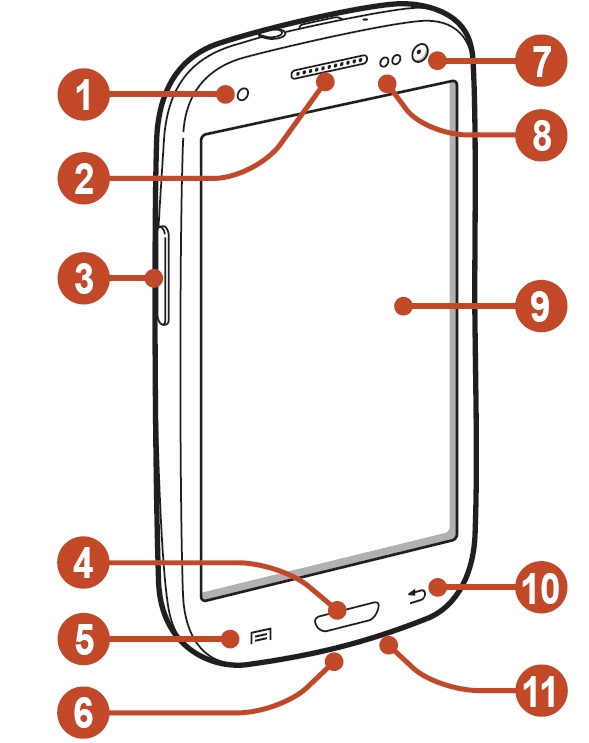 1
2
3
4
5
6
7
8
9
10
11