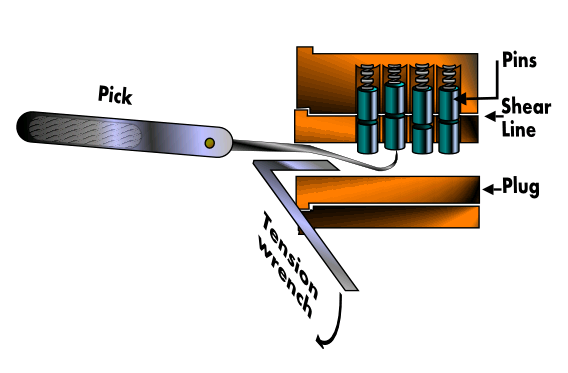 Pick

Pins

Shear Line

Plug

Tension Wrench