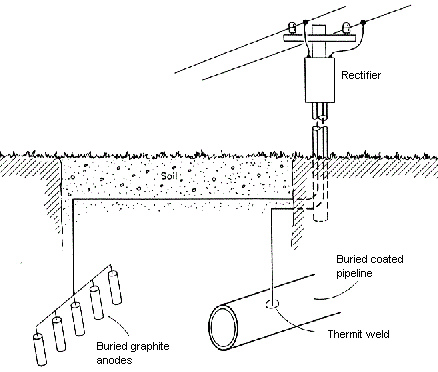 Rectifier

Soil

Buried coated pipeline

Thermit weld

Buried graphite anodes