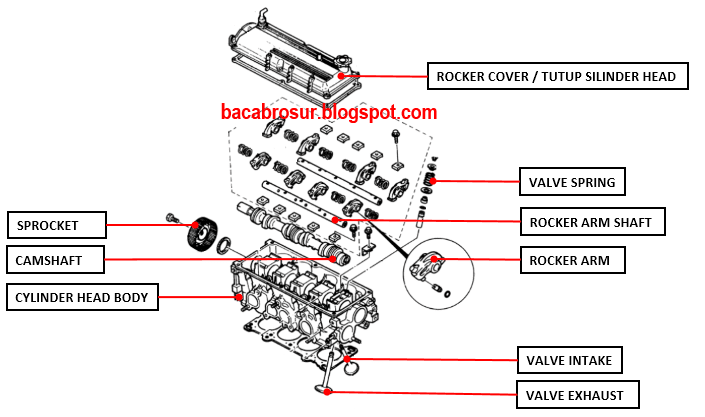 ROCKER COVER / TUTUP SILINDER HEAD

bacabrosur.blogspot.com

VALVE SPRING

SPROCKET

ROCKER ARM SHAFT

CAMSHAFT

ROCKER ARM

CYLINDER HEAD BODY

VALVE INTAKE

VALVE EXHAUST